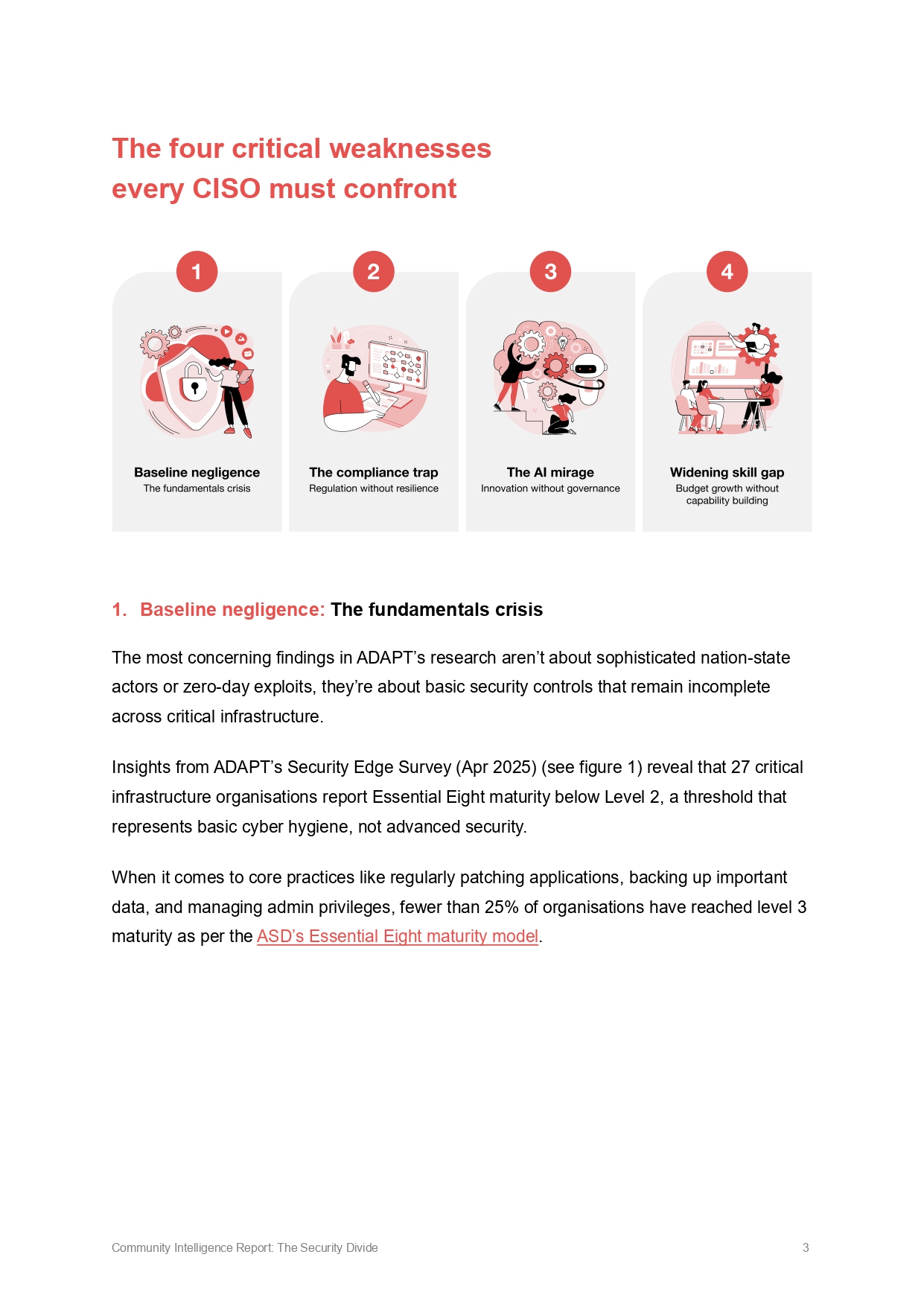 The four critical weaknesses every CISO must confront

1

Baseline negligence
The fundamentals crisis

2

The compliance trap
Regulation without resilience

3

The AI mirage
Innovation without governance

4

Widening skill gap
Budget growth without capability building

1. Baseline negligence: The fundamentals crisis

The most concerning findings in ADAPT's research aren't about sophisticated nation-state actors or zero-day exploits, they're about basic security controls that remain incomplete across critical infrastructure.

Insights from ADAPT's Security Edge Survey (Apr 2025) (see figure 1) reveal that 27 critical infrastructure organisations report Essential Eight maturity below Level 2, a threshold that represents basic cyber hygiene, not advanced security.

When it comes to core practices like regularly patching applications, backing up important data, and managing admin privileges, fewer than 25% of organisations have reached level 3 maturity as per the ASD's Essential Eight maturity model.

Community Intelligence Report: The Security Divide

3